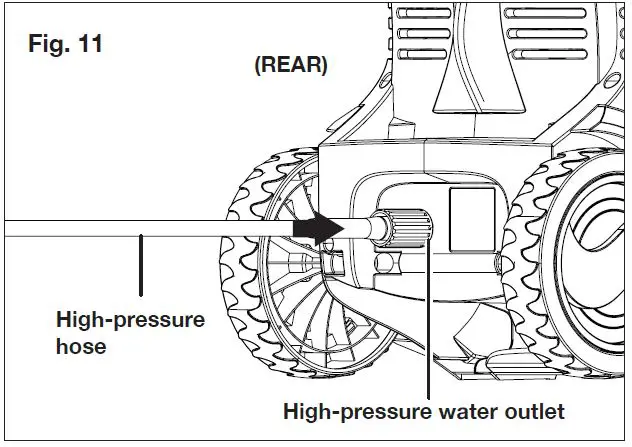 Fig. 11

(REAR)

High-pressure hose

High-pressure water outlet