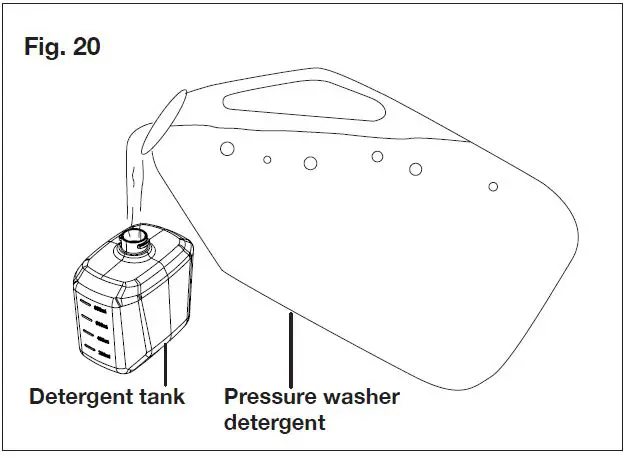 Fig. 20

Detergent tank

Pressure washer detergent