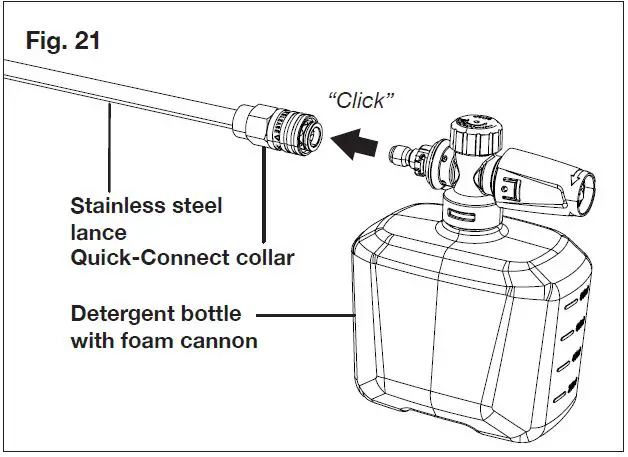 Fig. 21

"Click"

Stainless steel lance

Quick-Connect collar

Detergent bottle with foam cannon