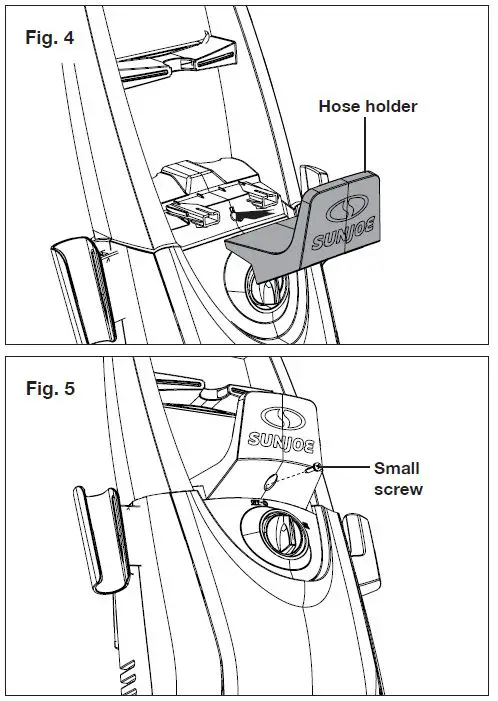 Fig. 4

Hose holder

SUNJOE

Fig. 5

SUNJOE

Small screw