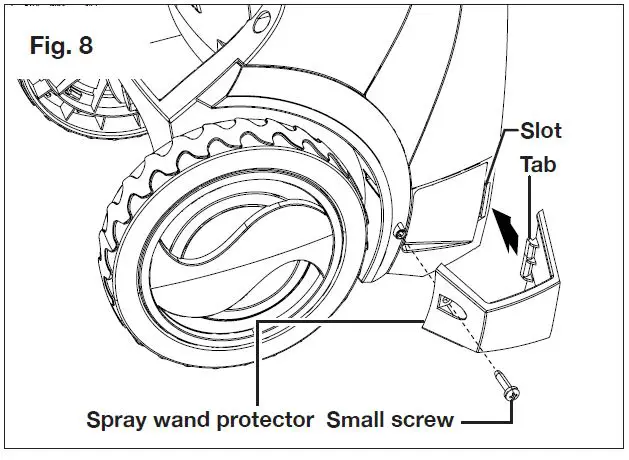 Fig. 8

Slot

Tab

Spray wand protector

Small screw