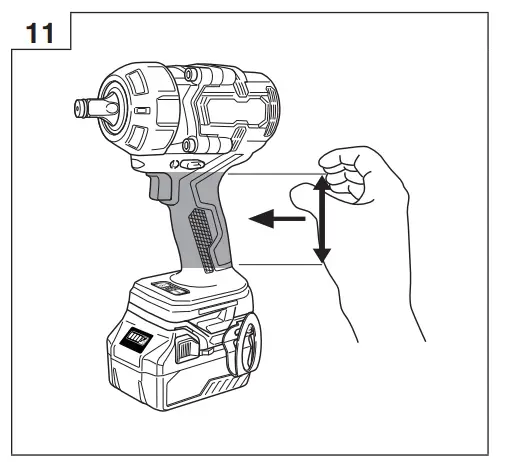 11