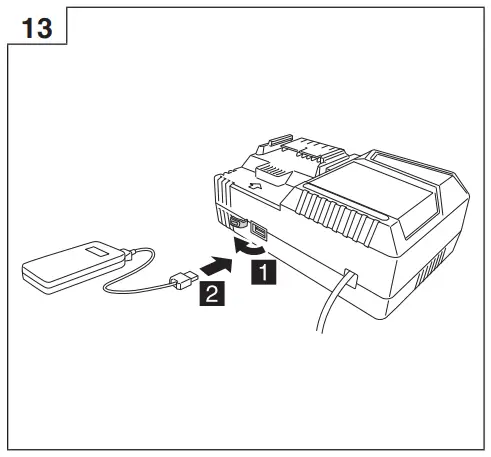 13

1

2