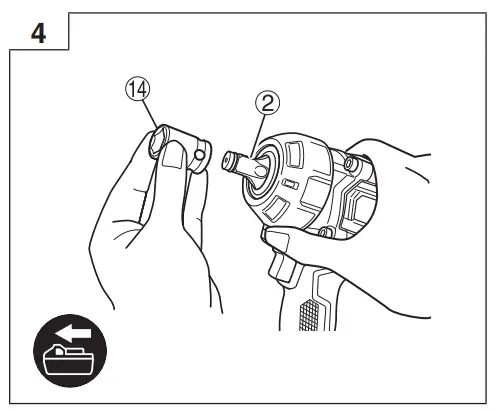 4

14

2