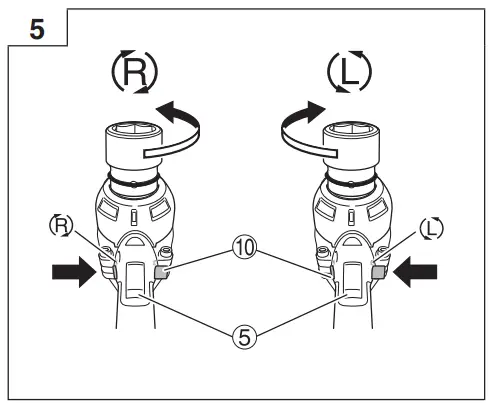 5

R

L

R

L

10

5