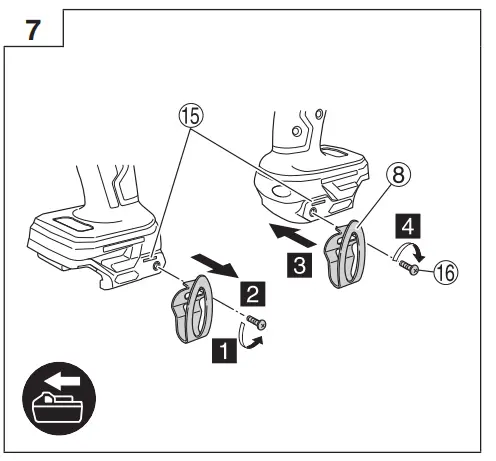 7

15

8

4

3

16

2

1