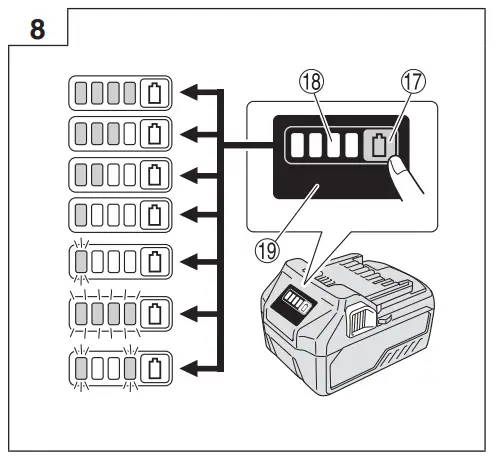 8

18
17
19