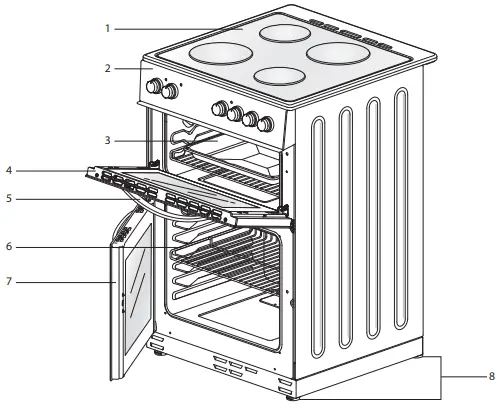 1
2
3
4
5
6
7
8