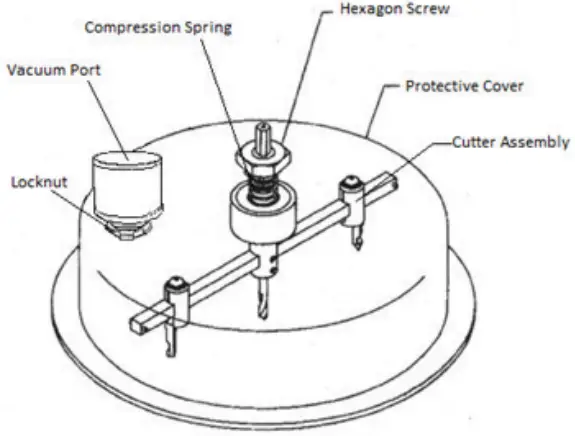 Hexagon Screw
Compression Spring
Vacuum Port
Protective Cover
Cutter Assembly
Locknut