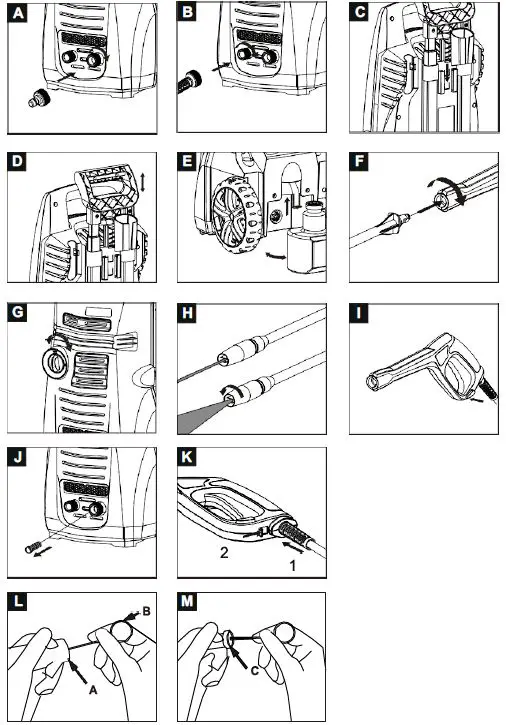 A

B

C

D

E

F

G

H

I

J

K

2

1

L

B

A

M

C