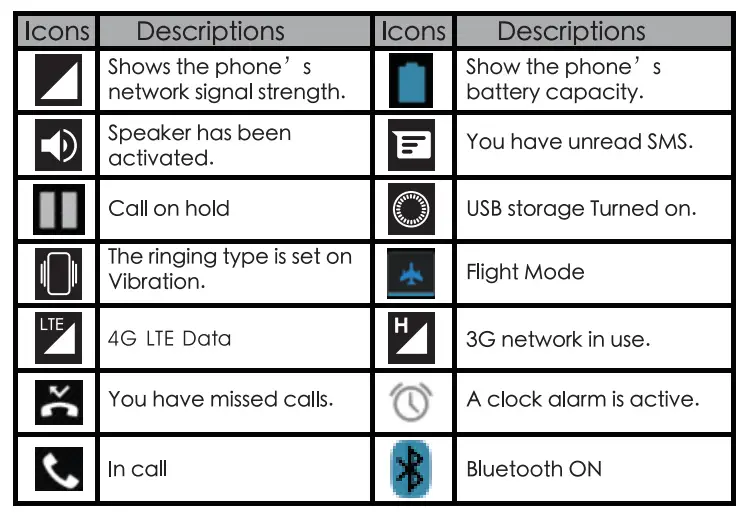 | Icons | Descriptions | Icons | Descriptions |
|---|---|---|---|
|  | Shows the phone’s network signal strength. |  | Show the phone’s battery capacity. |
|  | Speaker has been activated. |  | You have unread SMS. |
|  | Call on hold |  | USB storage Turned on. |
|  | The ringing type is set on Vibration. |  | Flight Mode |
| LTE | 4G LTE Data | H | 3G network in use. |
|  | You have missed calls. |  | A clock alarm is active. |
|  | In call |  | Bluetooth ON |