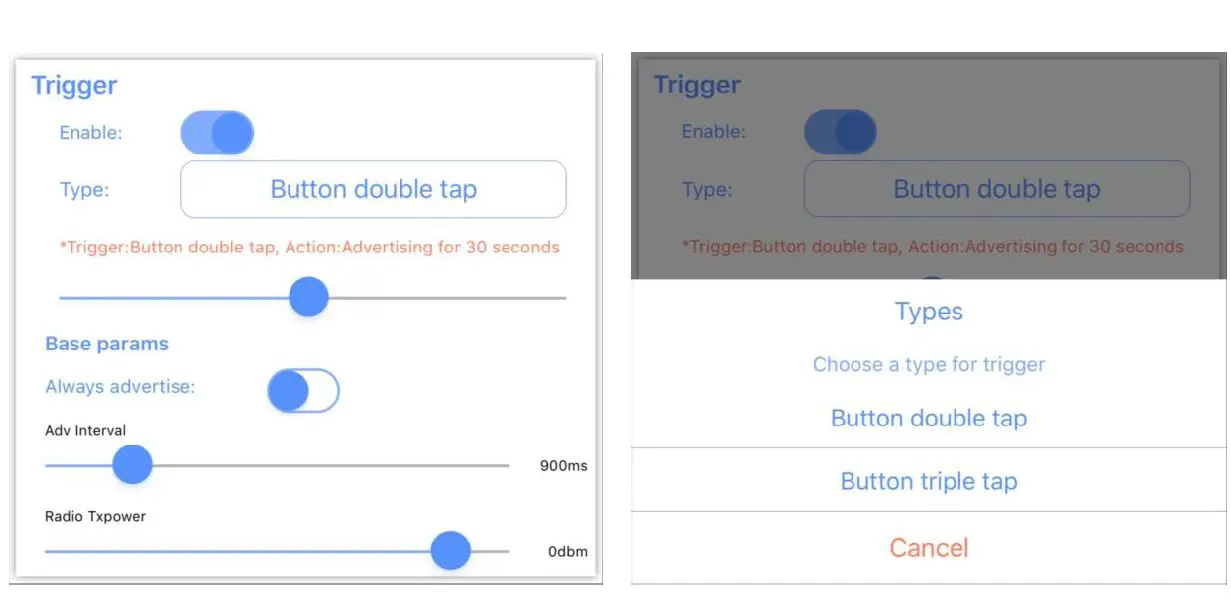 Trigger
Enable:
Type: Button double tap
*Trigger:Button double tap, Action:Advertising for 30 seconds
Base params
Always advertise:
Adv Interval
900ms
Radio Txpower
0dbm

Trigger
Enable:
Type: Button double tap
*Trigger:Button double tap, Action:Advertising for 30 seconds
Types
Choose a type for trigger
Button double tap
Button triple tap
Cancel