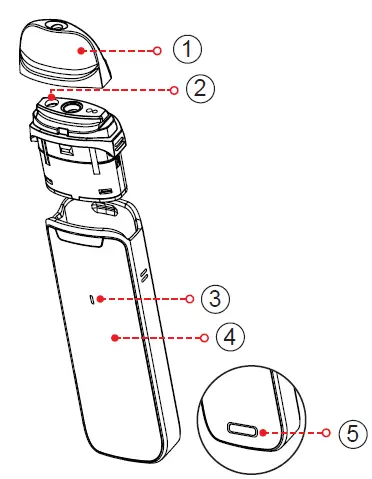 1
2
3
4
5