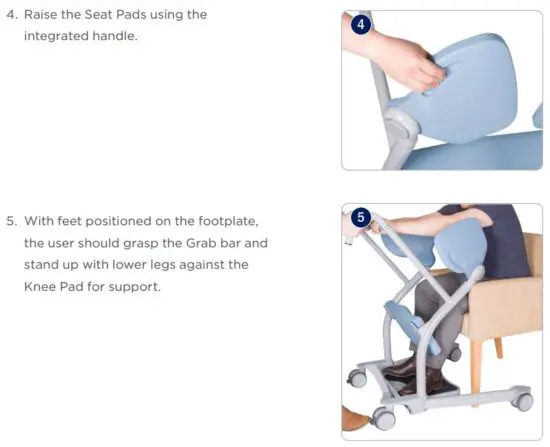 4. Raise the Seat Pads using the integrated handle.

4

5. With feet positioned on the footplate, the user should grasp the Grab bar and stand up with lower legs against the Knee Pad for support.

5