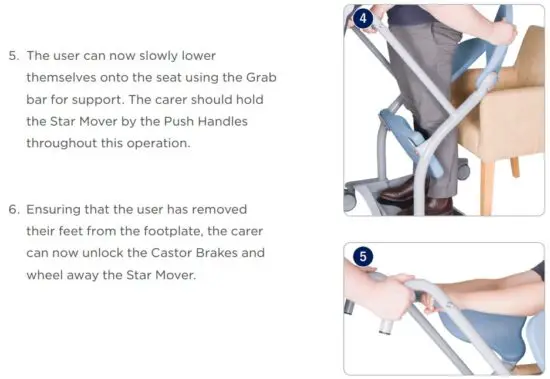 5. The user can now slowly lower themselves onto the seat using the Grab bar for support. The carer should hold the Star Mover by the Push Handles throughout this operation.

6. Ensuring that the user has removed their feet from the footplate, the carer can now unlock the Castor Brakes and wheel away the Star Mover.

4

5