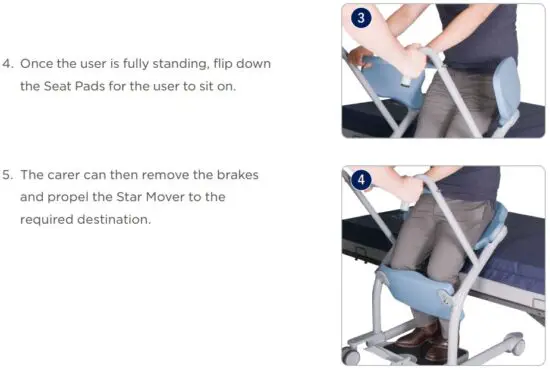 4. Once the user is fully standing, flip down the Seat Pads for the user to sit on.

3

5. The carer can then remove the brakes and propel the Star Mover to the required destination.

4