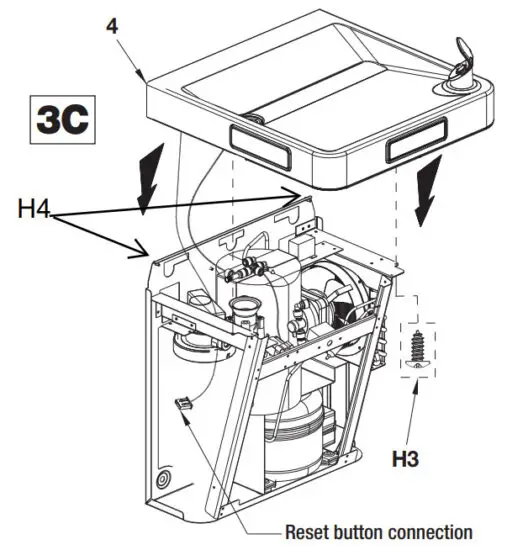 4

3C

H4

H3

Reset button connection