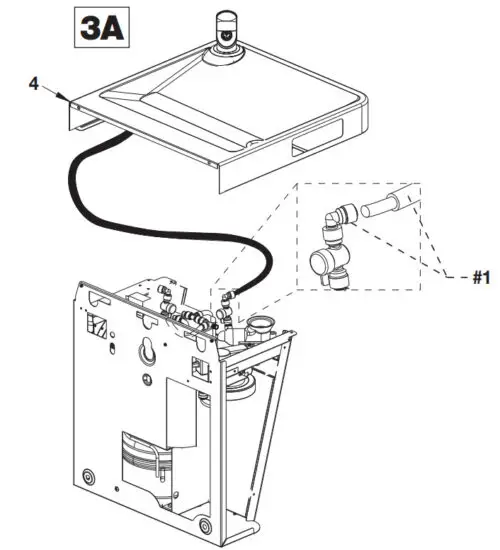 3A

4

#1