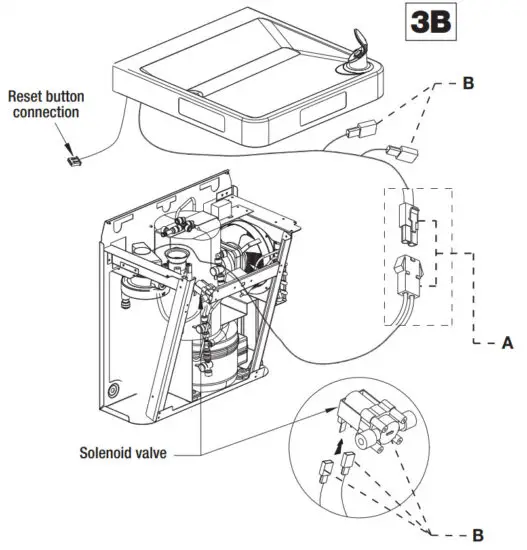 3B

Reset button connection

B

A

Solenoid valve

B