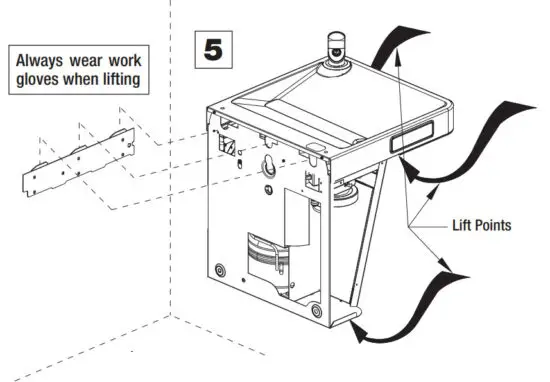 Always wear work gloves when lifting

5

Lift Points