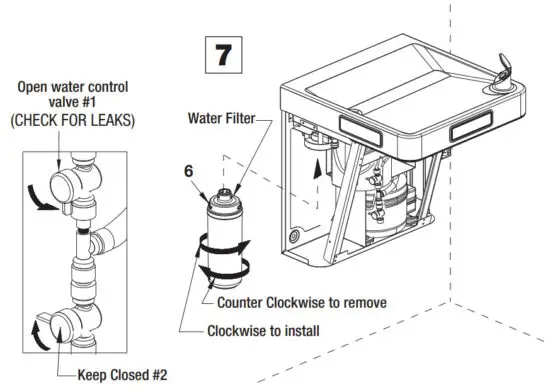 7

Open water control valve #1 (CHECK FOR LEAKS)

Water Filter

6

Counter Clockwise to remove

Clockwise to install

Keep Closed #2