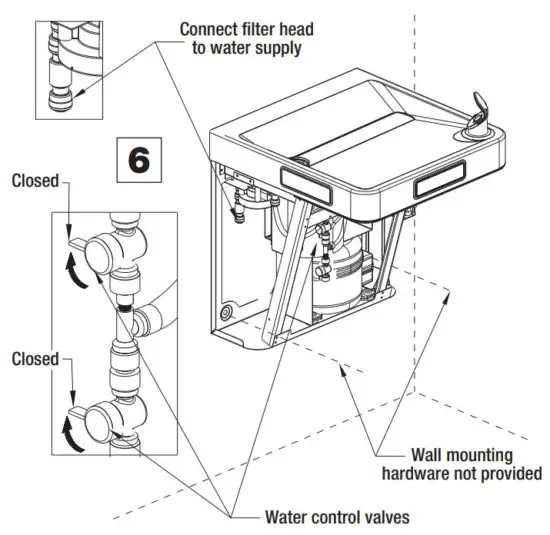 Connect filter head to water supply

6

Closed

Closed

Wall mounting hardware not provided

Water control valves