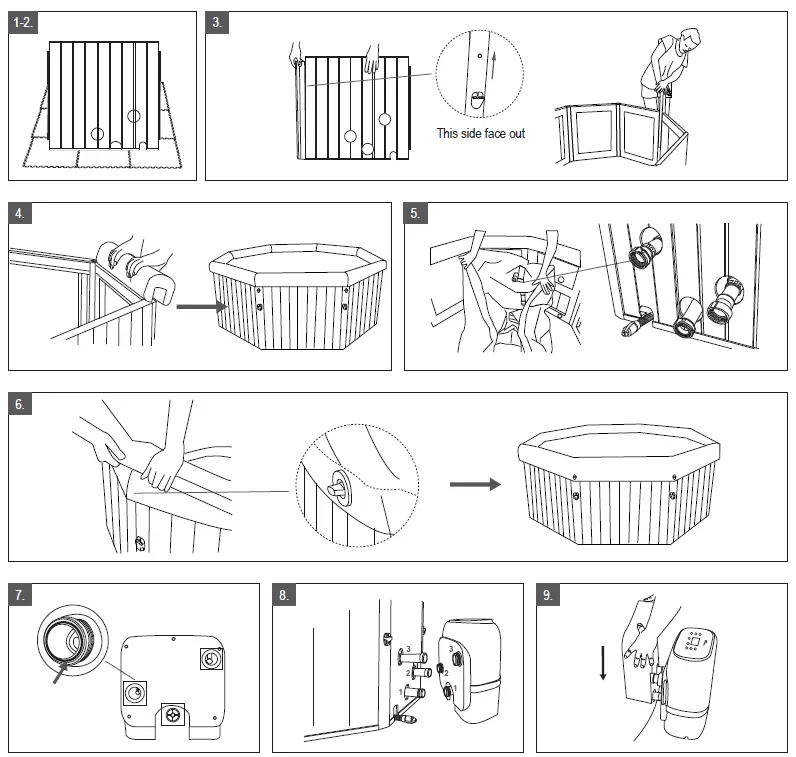 1-2.

3.

This side face out

4.

5.

6.

7.

8.

3
2
1

3
2
1

9.