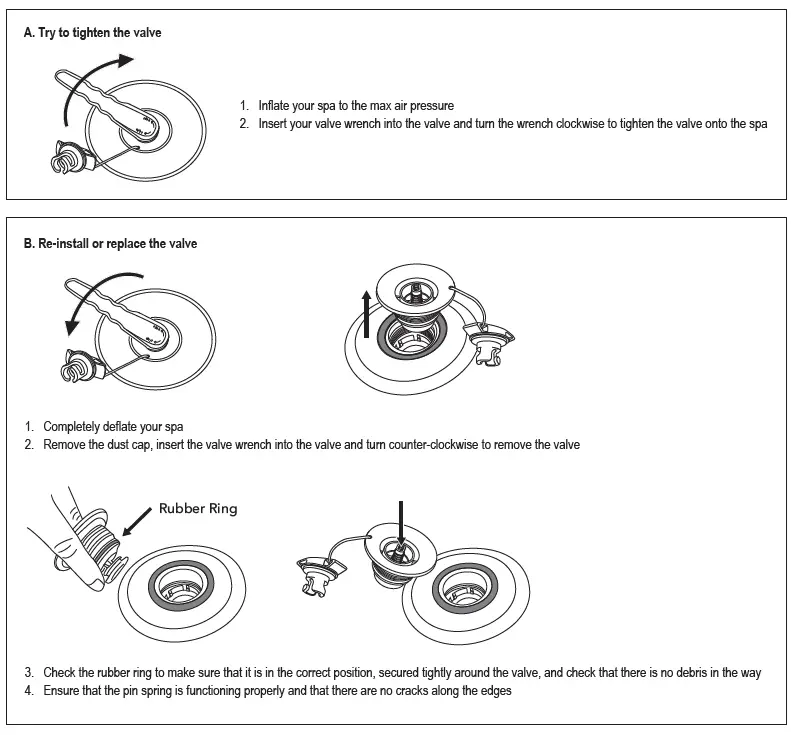 A. Try to tighten the valve

1. Inflate your spa to the max air pressure
2. Insert your valve wrench into the valve and turn the wrench clockwise to tighten the valve onto the spa

B. Re-install or replace the valve

1. Completely deflate your spa
2. Remove the dust cap, insert the valve wrench into the valve and turn counter-clockwise to remove the valve

Rubber Ring

3. Check the rubber ring to make sure that it is in the correct position, secured tightly around the valve, and check that there is no debris in the way
4. Ensure that the pin spring is functioning properly and that there are no cracks along the edges