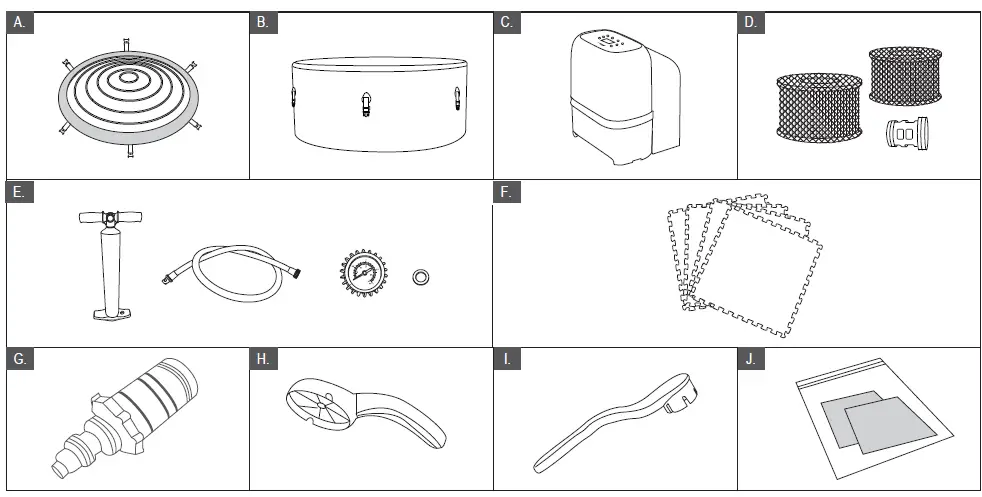 A.

B.

C.

D.

E.

F.

G.

H.

I.

J.