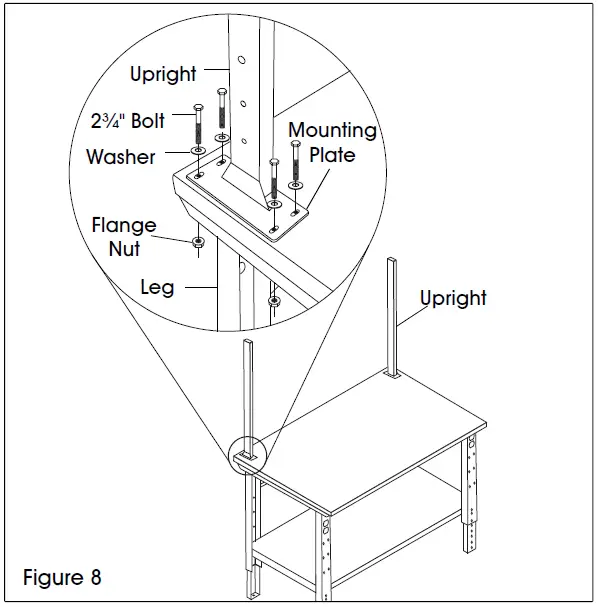 Upright

2¾" Bolt

Washer

Mounting Plate

Flange Nut

Leg

Upright

Figure 8