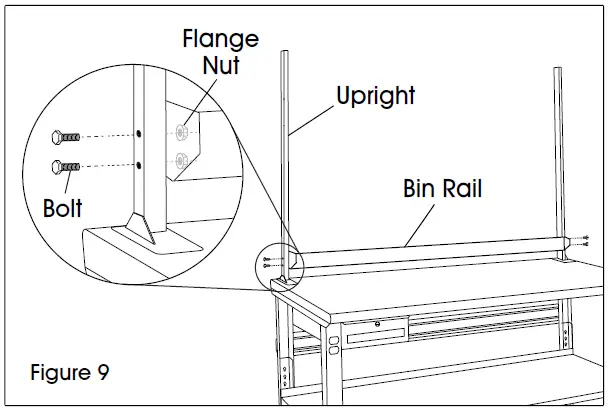 Flange Nut

Upright

Bolt

Bin Rail

Figure 9