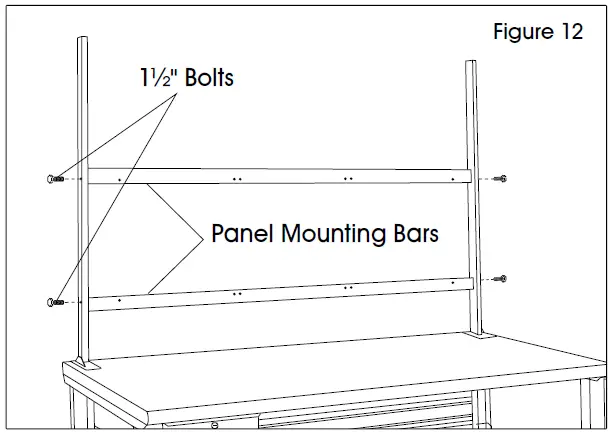 Figure 12

1½" Bolts

Panel Mounting Bars