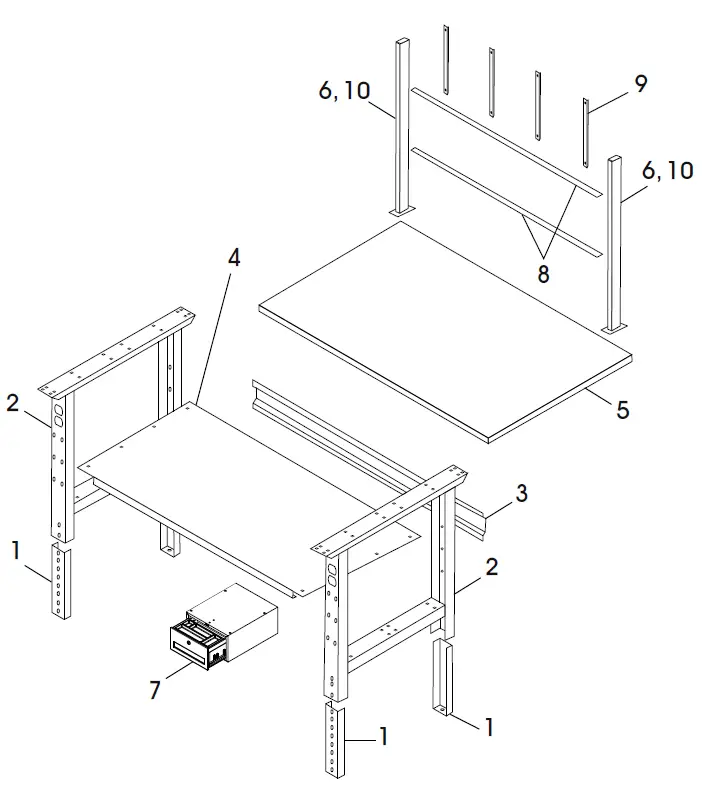 6, 10
9
6, 10
8
4
5
2
3
1
2
7
1
1