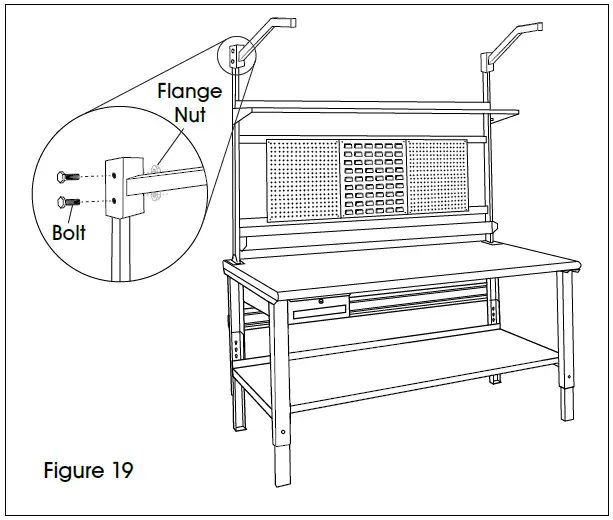 Flange Nut

Bolt

Figure 19