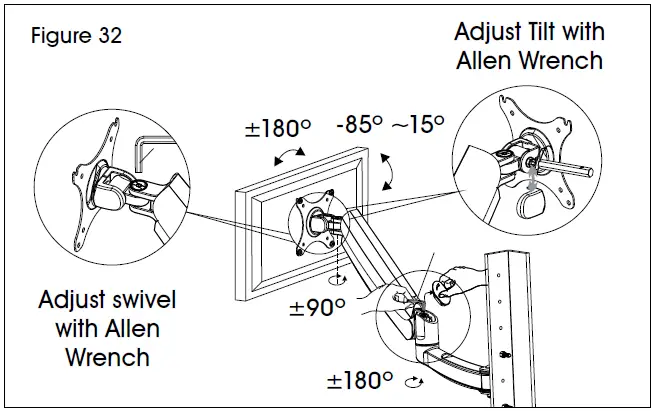 Figure 32

Adjust Tilt with Allen Wrench

±180°

-85° ~15°

Adjust swivel with Allen Wrench

±90°

±180°