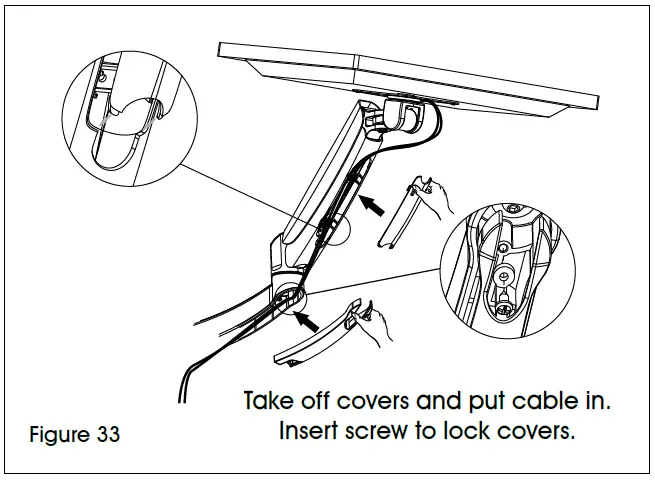 Take off covers and put cable in.
Insert screw to lock covers.

Figure 33