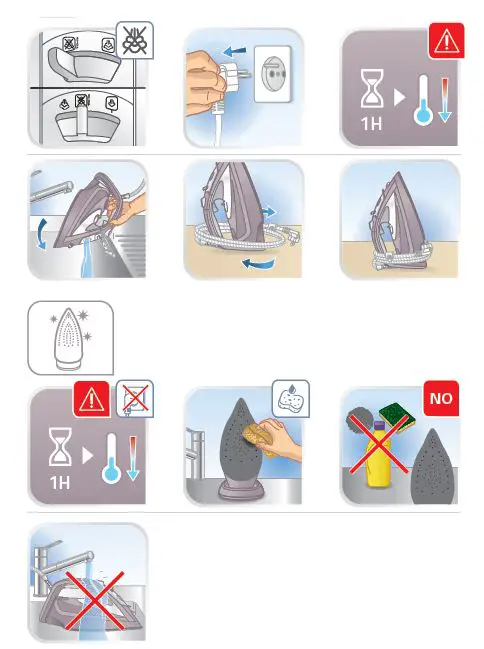 1H

1H

NO