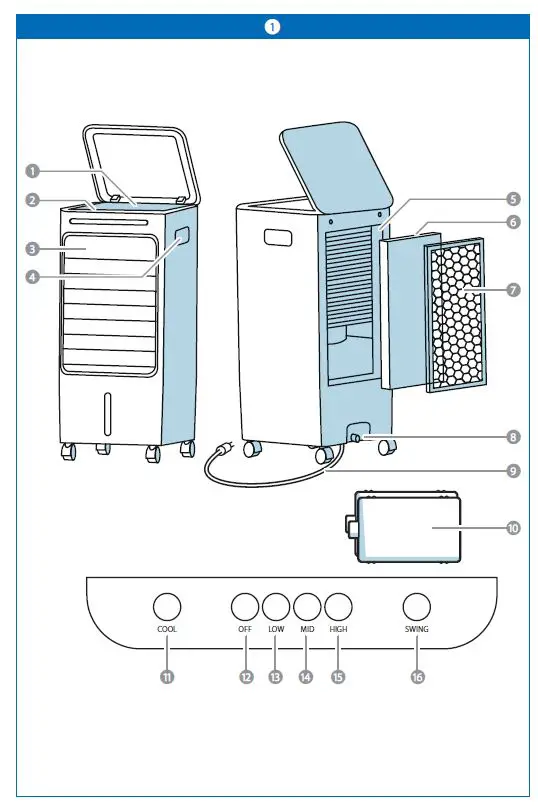 1

1
2
3
4
5
6
7
8
9
10

COOL OFF LOW MID HIGH SWING

11 12 13 14 15 16