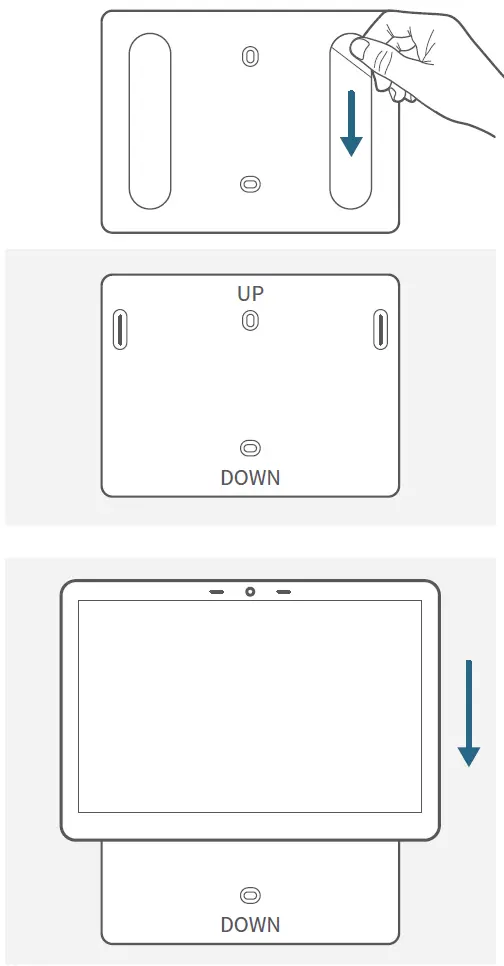 UP

DOWN

DOWN