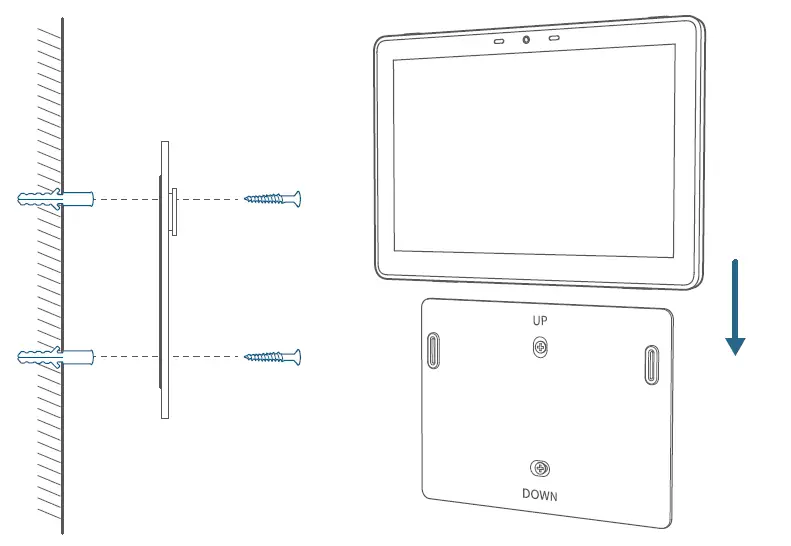 UP

DOWN