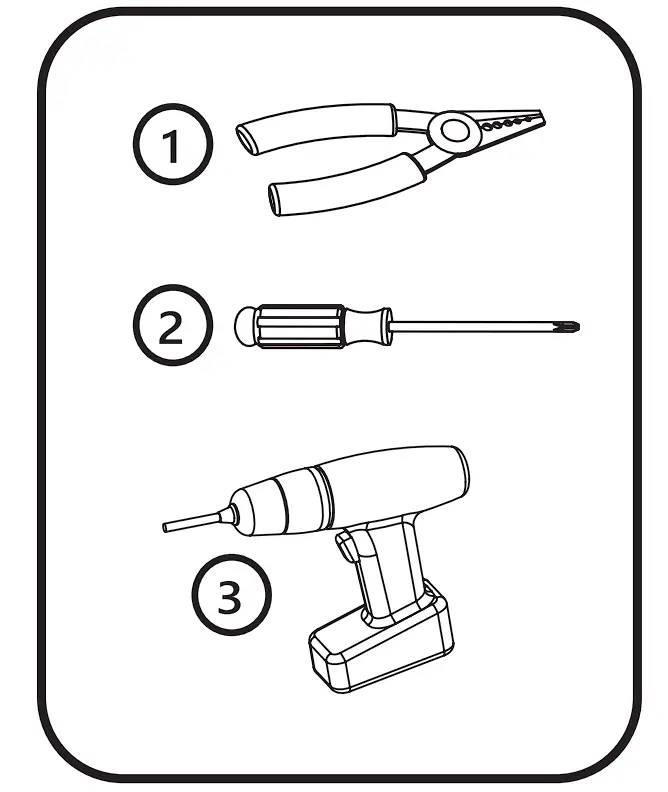 1

2

3