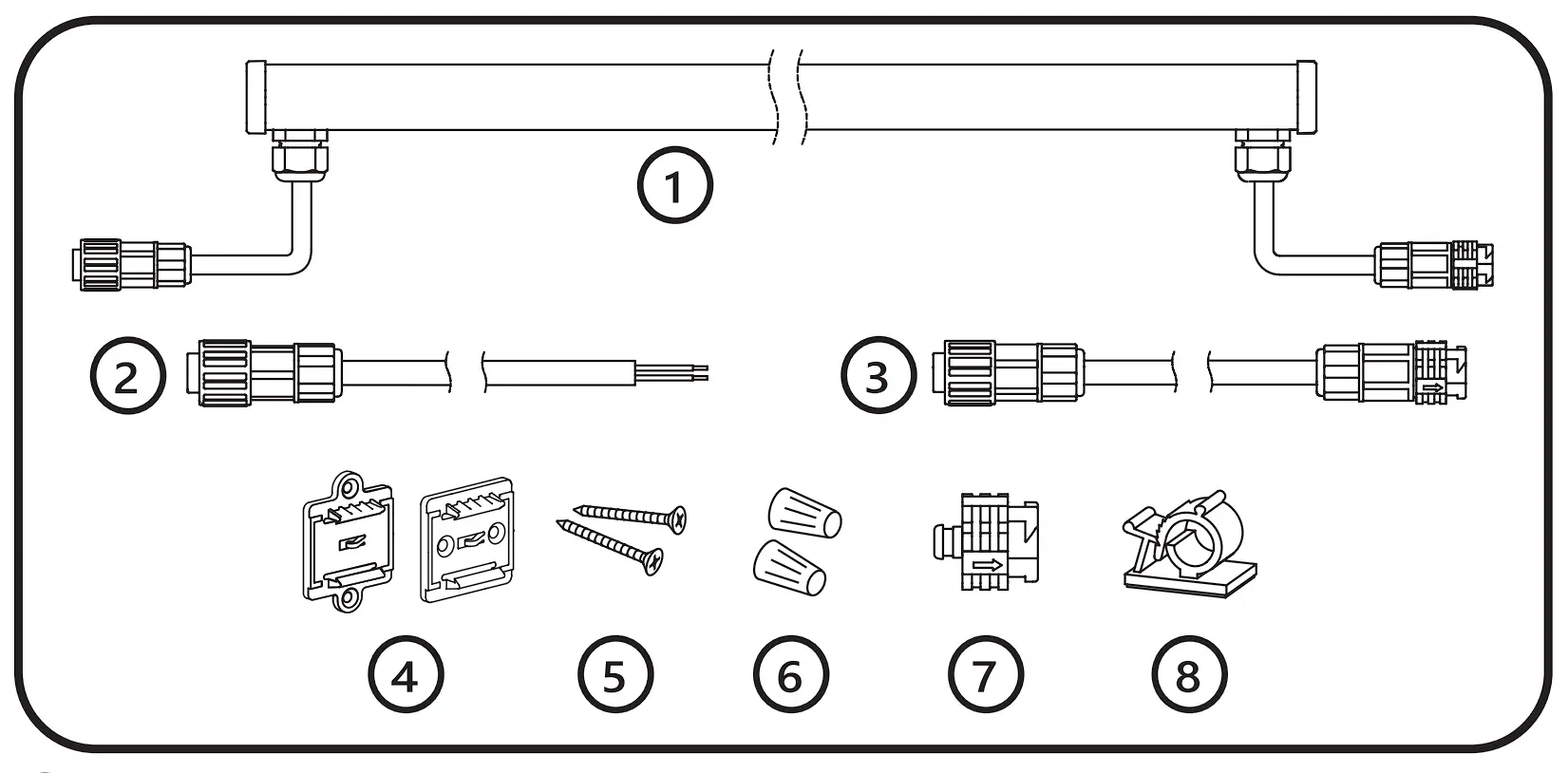 1

2

3

4

5

6

7

8