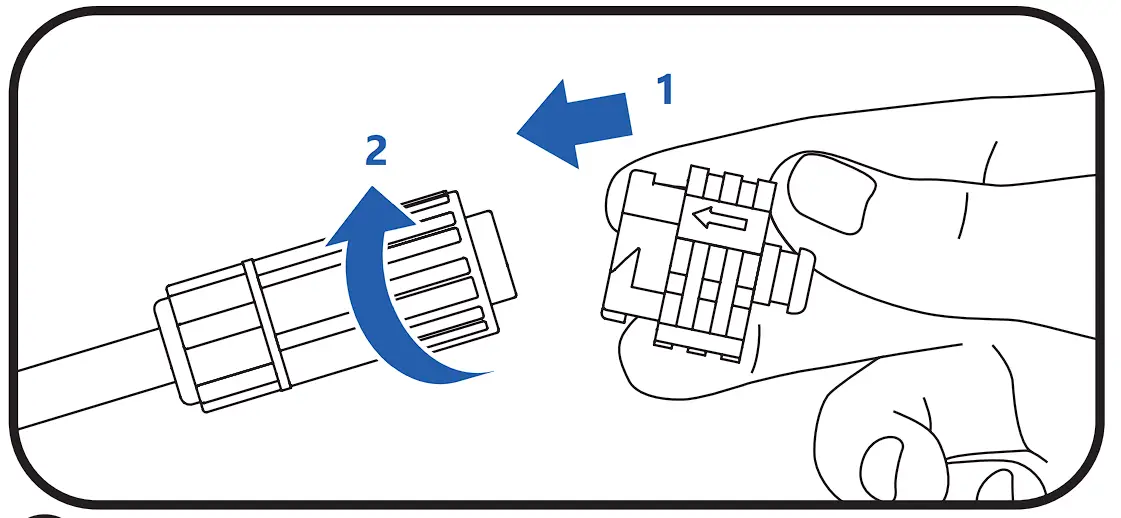 1

2