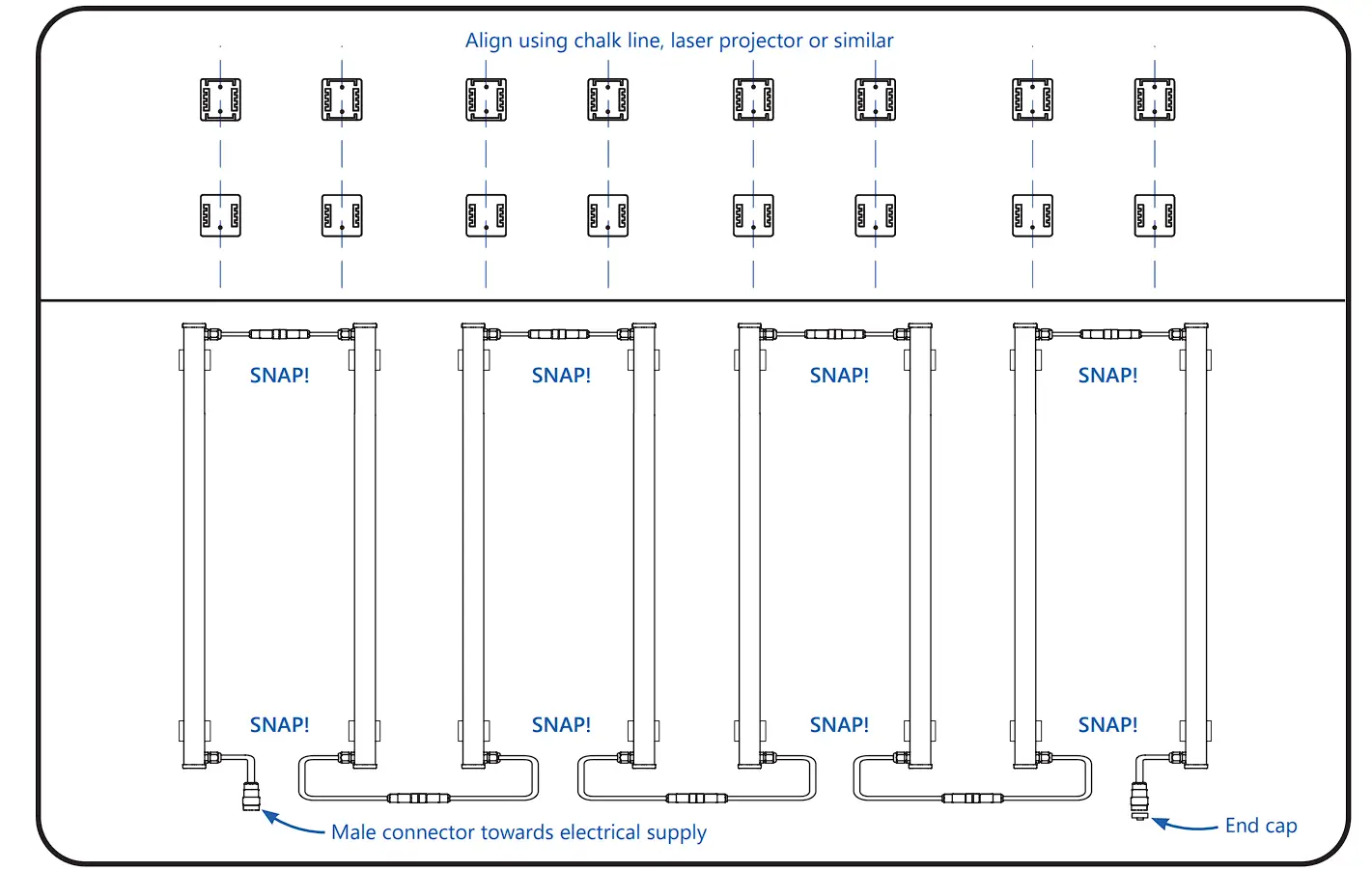 Align using chalk line, laser projector or similar

SNAP!
SNAP!
SNAP!
SNAP!

SNAP!
SNAP!
SNAP!
SNAP!

Male connector towards electrical supply

End cap