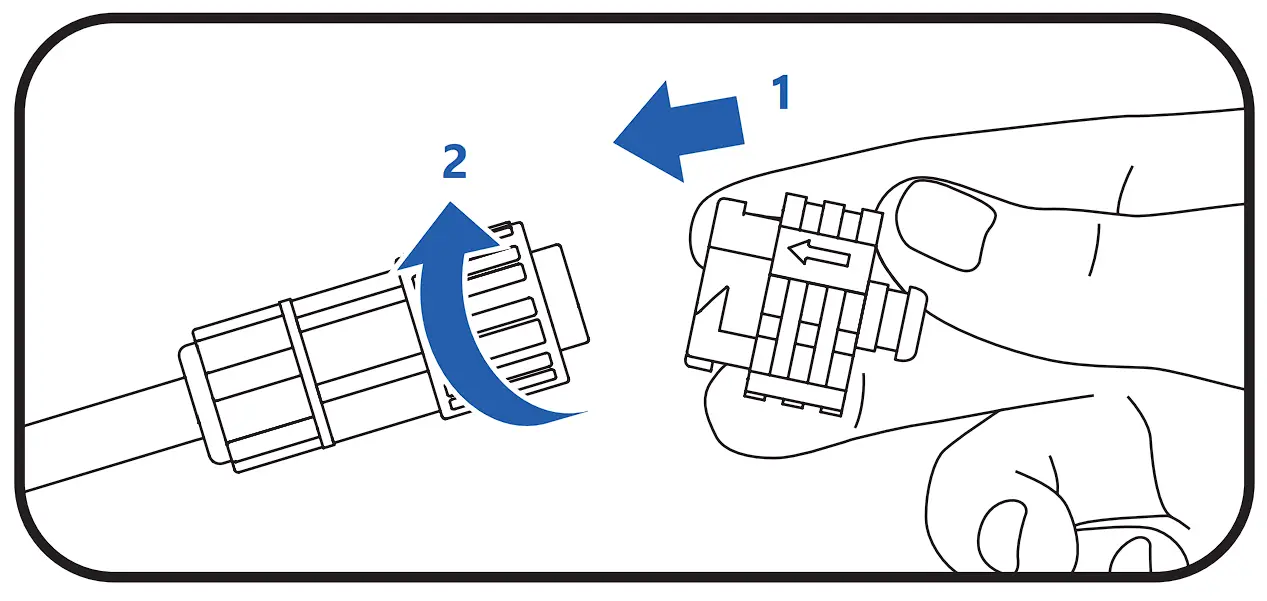 1

2