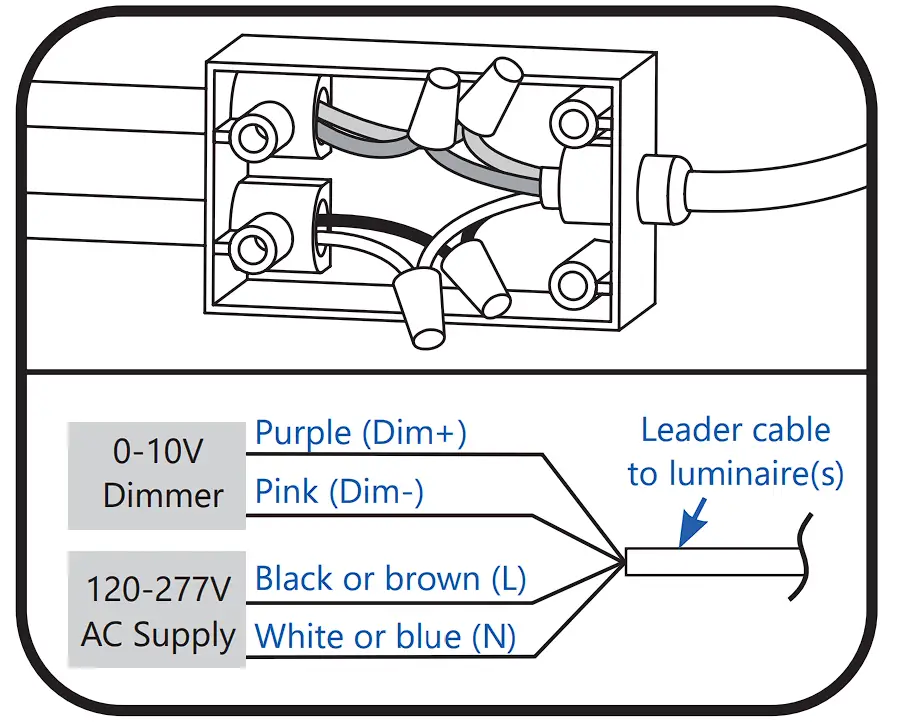 0-10V Dimmer

Purple (Dim+)

Pink (Dim-)

120-277V AC Supply

Black or brown (L)

White or blue (N)

Leader cable to luminaire(s)