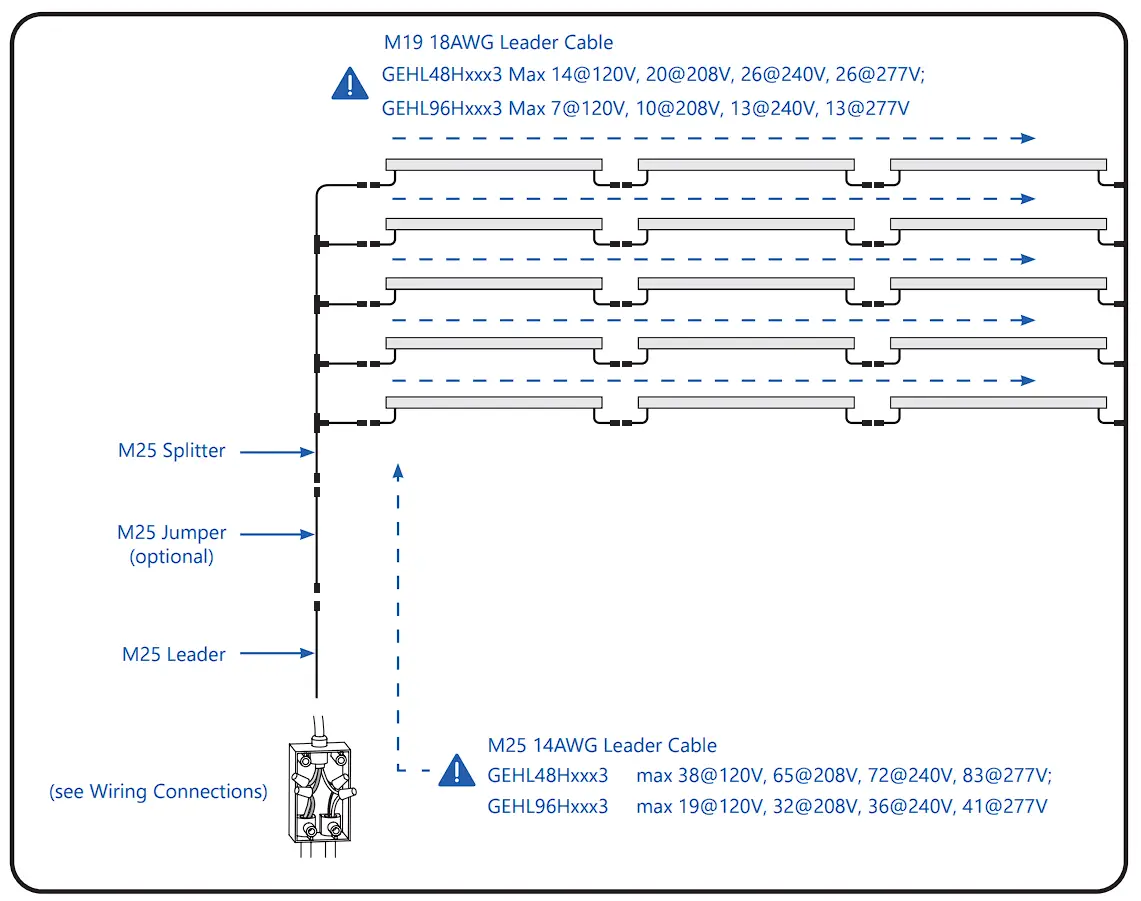 M19 18AWG Leader Cable

GEHL48Hxxx3 Max 14@120V, 20@208V, 26@240V, 26@277V;

GEHL96Hxxx3 Max 7@120V, 10@208V, 13@240V, 13@277V

M25 Splitter

M25 Jumper (optional)

M25 Leader

(see Wiring Connections)

M25 14AWG Leader Cable

GEHL48Hxxx3 max 38@120V, 65@208V, 72@240V, 83@277V;

GEHL96Hxxx3 max 19@120V, 32@208V, 36@240V, 41@277V