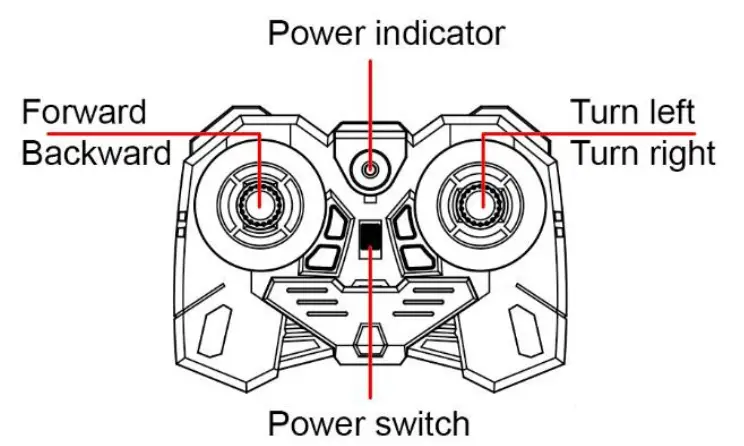 Power indicator

Forward
Backward

Turn left
Turn right

Power switch