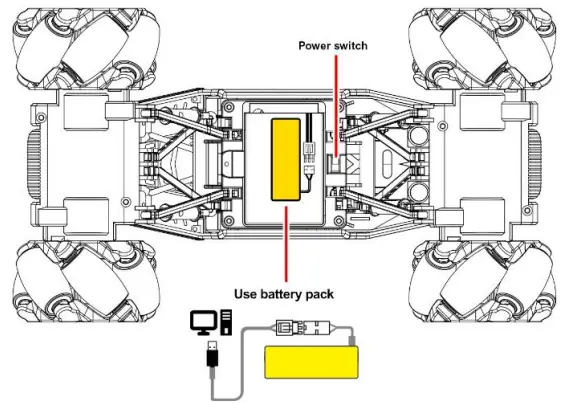 Power switch

Use battery pack