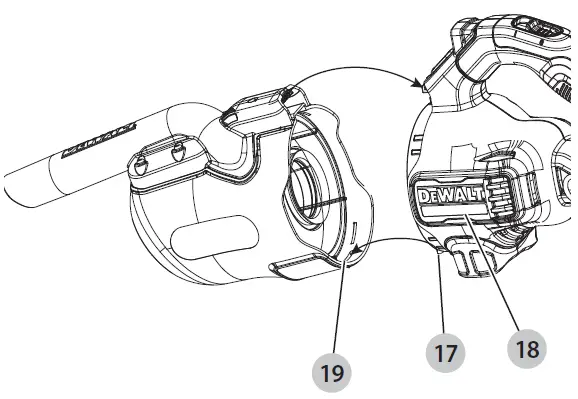 DEWALT

19

17

18